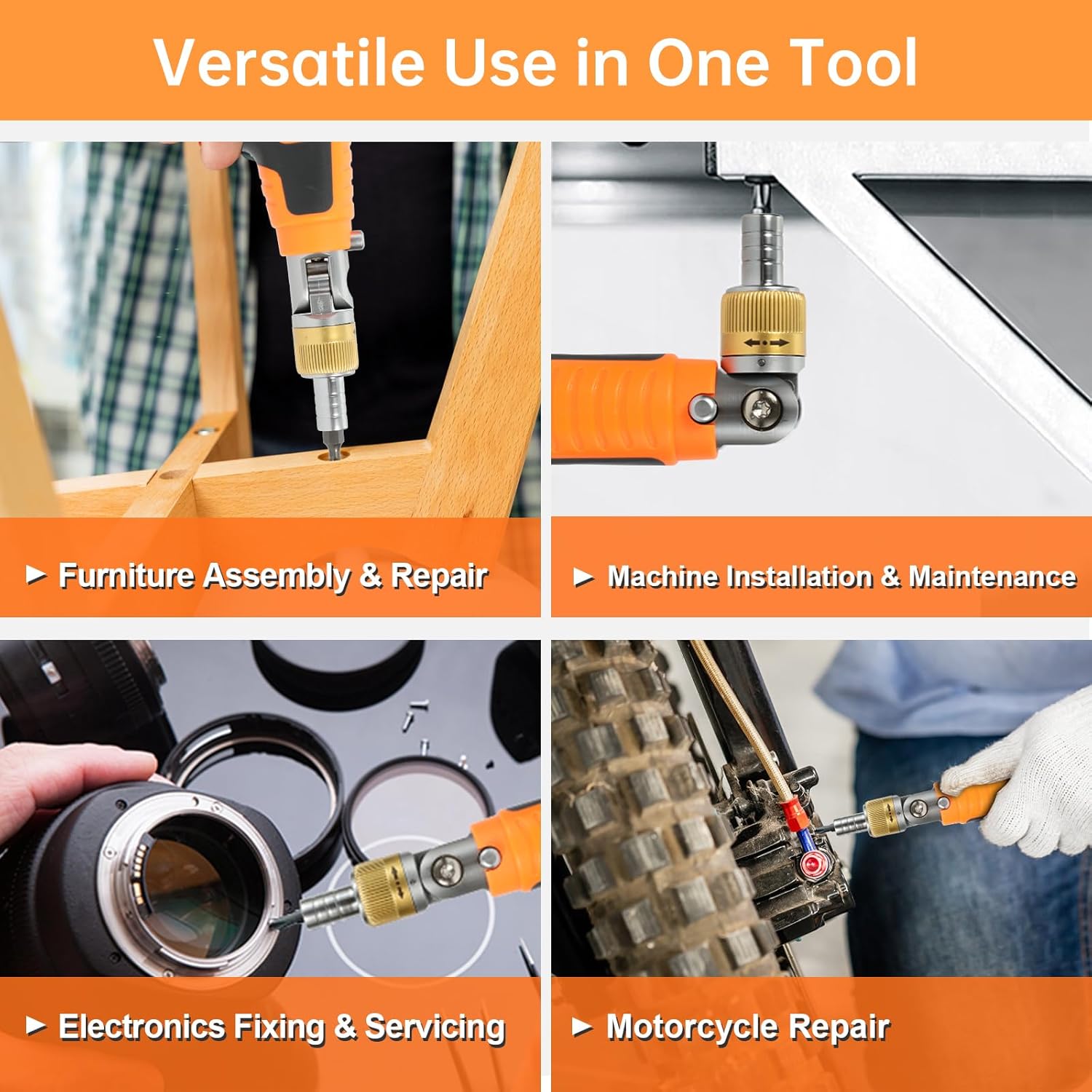 Versatile Use in One Tool

► Furniture Assembly & Repair

► Machine Installation & Maintenance

► Electronics Fixing & Servicing

► Motorcycle Repair