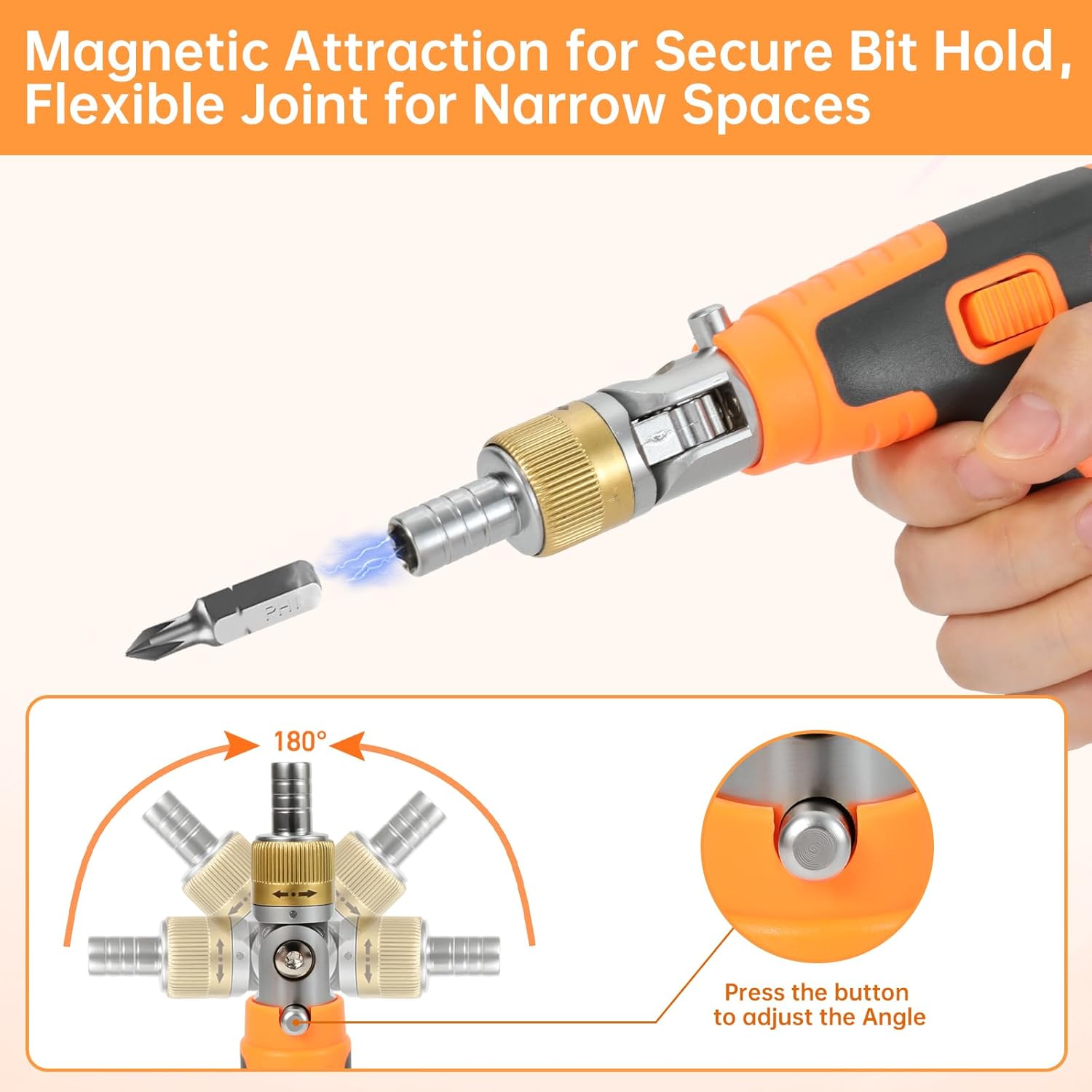 Magnetic Attraction for Secure Bit Hold, Flexible Joint for Narrow Spaces

PH1

180°

Press the button to adjust the Angle