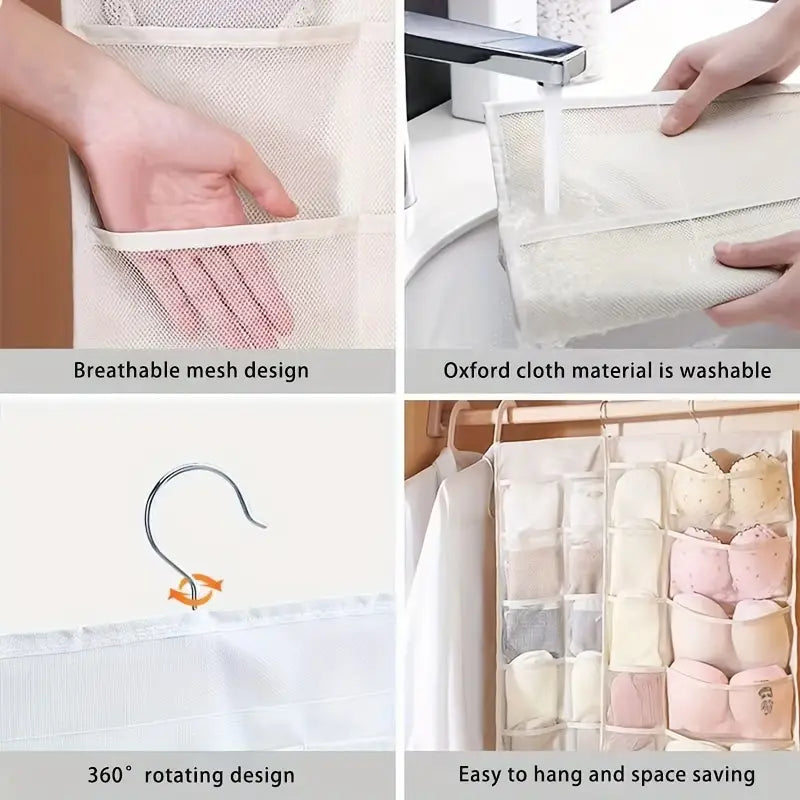 Breathable mesh design

Oxford cloth material is washable

360° rotating design

Easy to hang and space saving