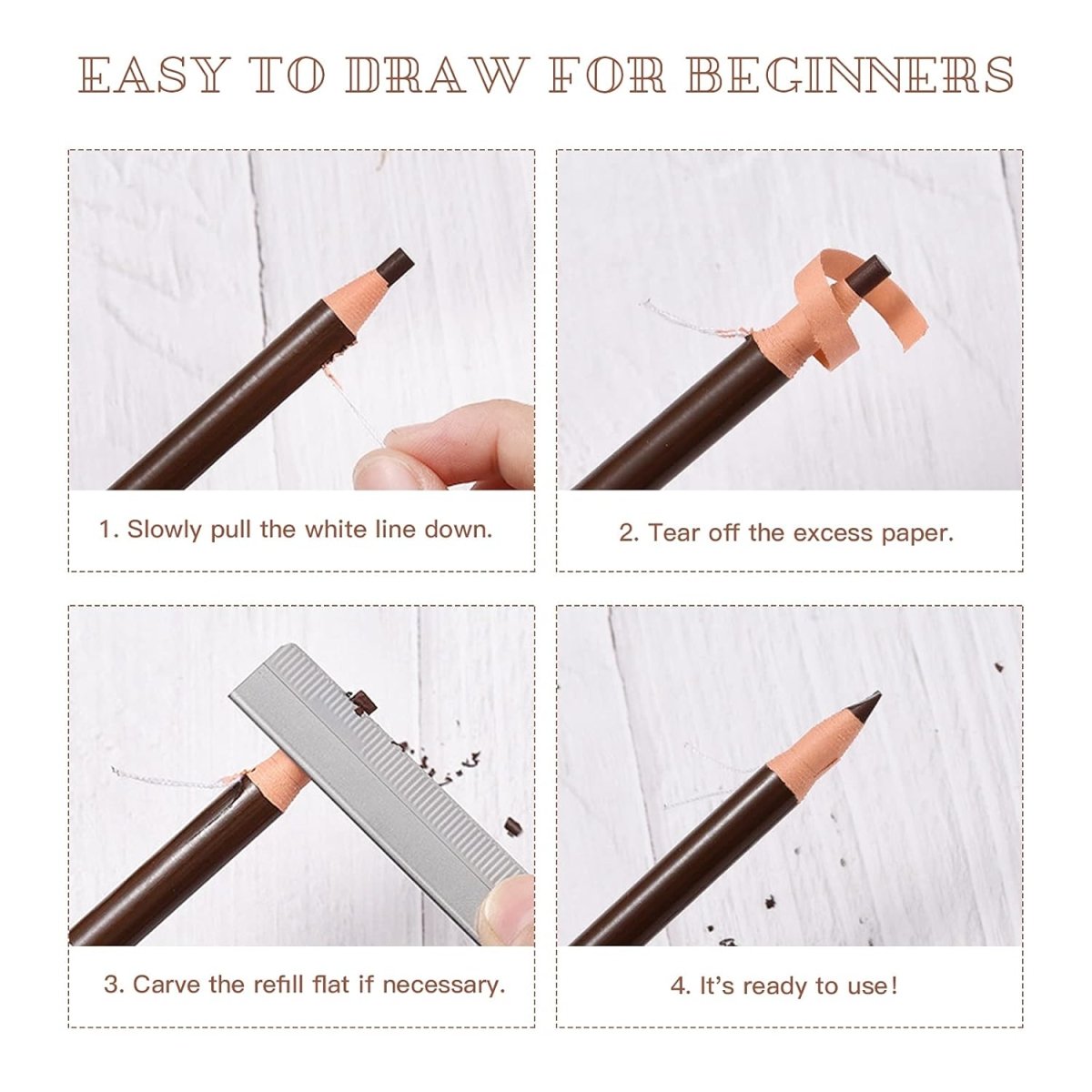 EASY TO DRAW FOR BEGINNERS

1. Slowly pull the white line down.

2. Tear off the excess paper.

3. Carve the refill flat if necessary.

4. It's ready to use!