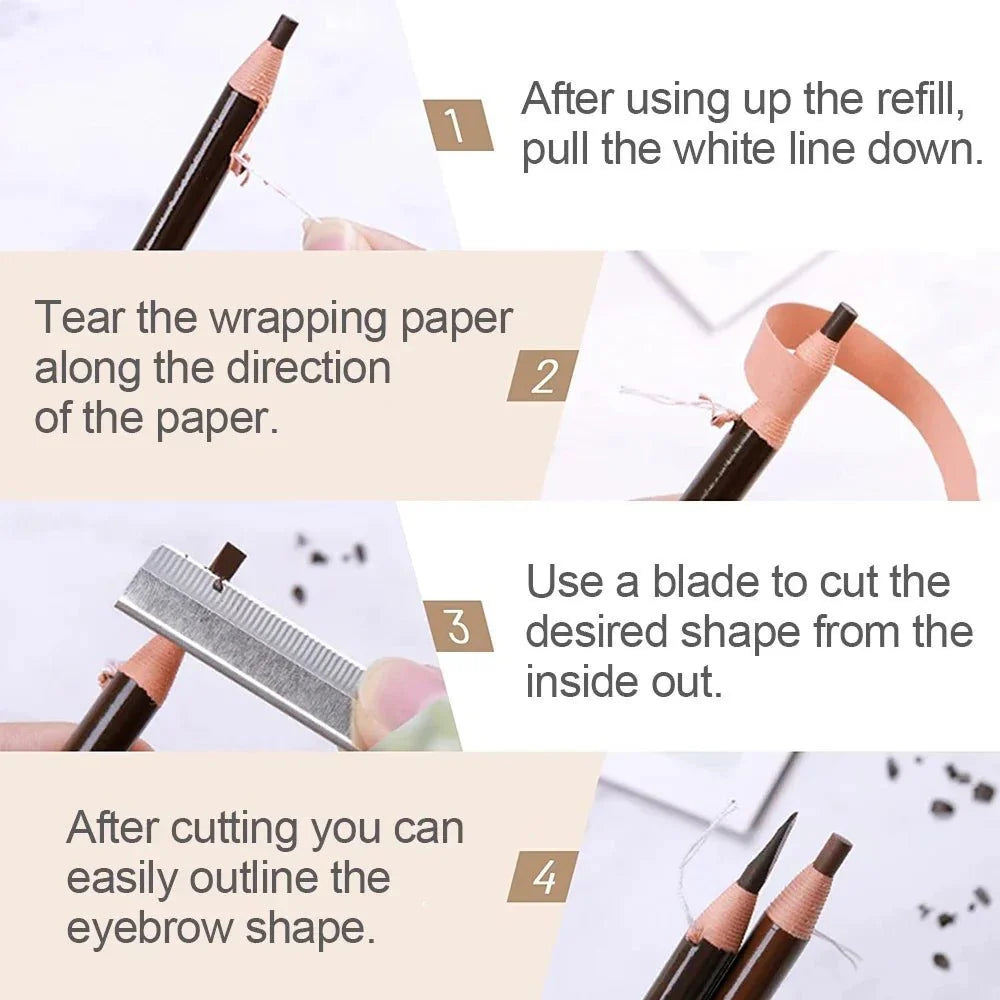 1 After using up the refill, pull the white line down.

Tear the wrapping paper along the direction of the paper. 2

3 Use a blade to cut the desired shape from the inside out.

After cutting you can easily outline the eyebrow shape. 4